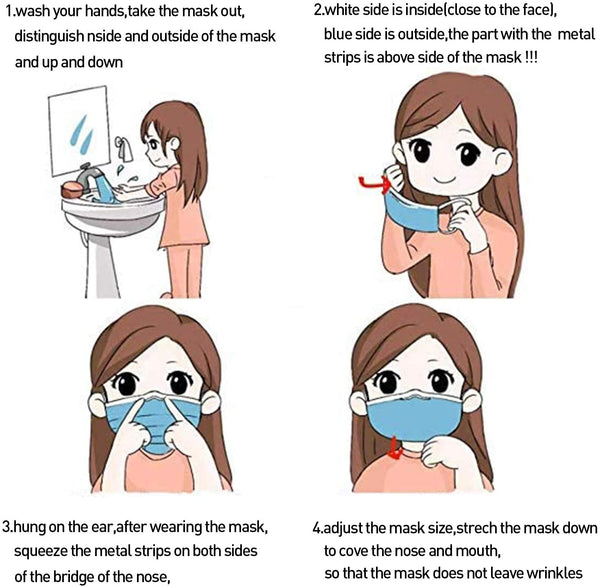 1.wash your hands,take the mask out, distinguish nside and outside of the mask and up and down

2.white side is inside(close to the face), blue side is outside,the part with the metal strips is above side of the mask !!!

3.hung on the ear,after wearing the mask, squeeze the metal strips on both sides of the bridge of the nose,

4.adjust the mask size,strech the mask down to cove the nose and mouth, so that the mask does not leave wrinkles