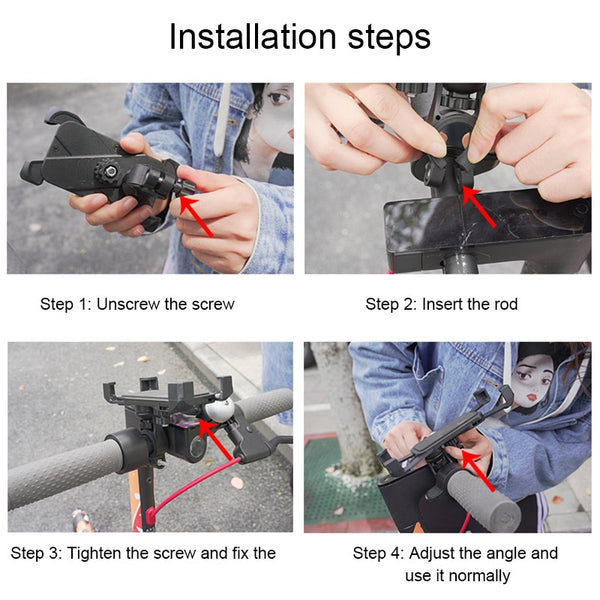 Installation steps

Step 1: Unscrew the screw

Step 2: Insert the rod

Step 3: Tighten the screw and fix the

Step 4: Adjust the angle and use it normally